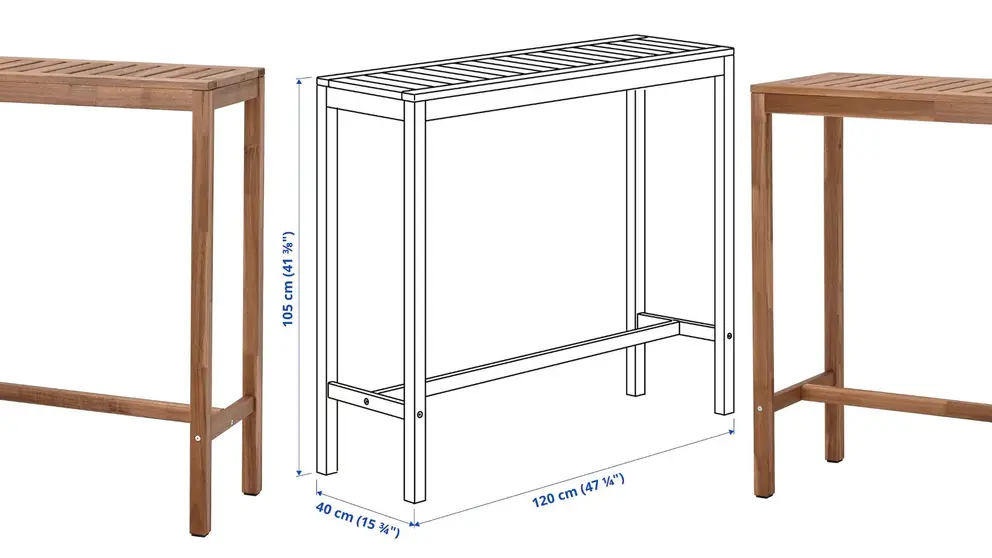 105 cm (41 ⅜")

40 cm (15 ¾")

120 cm (47 ¼")