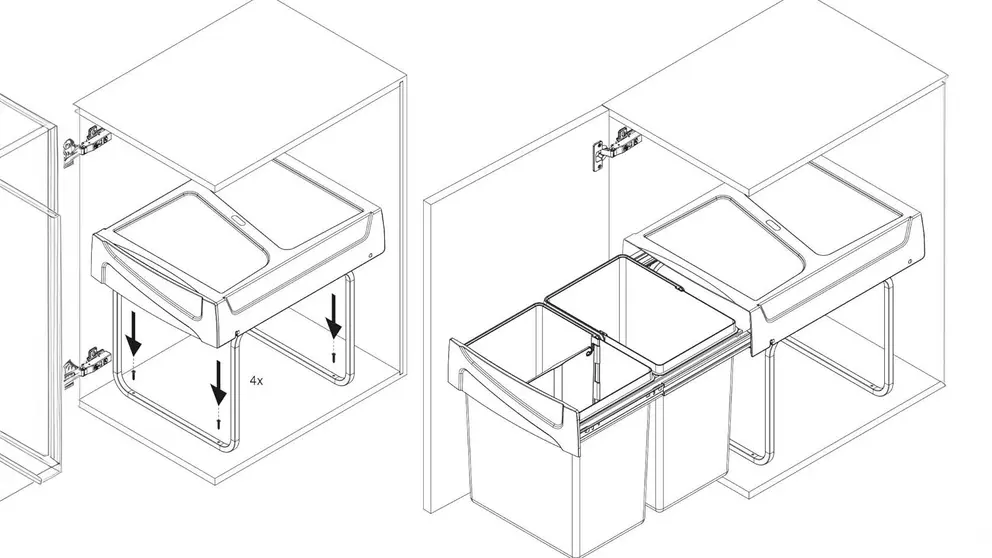 4x