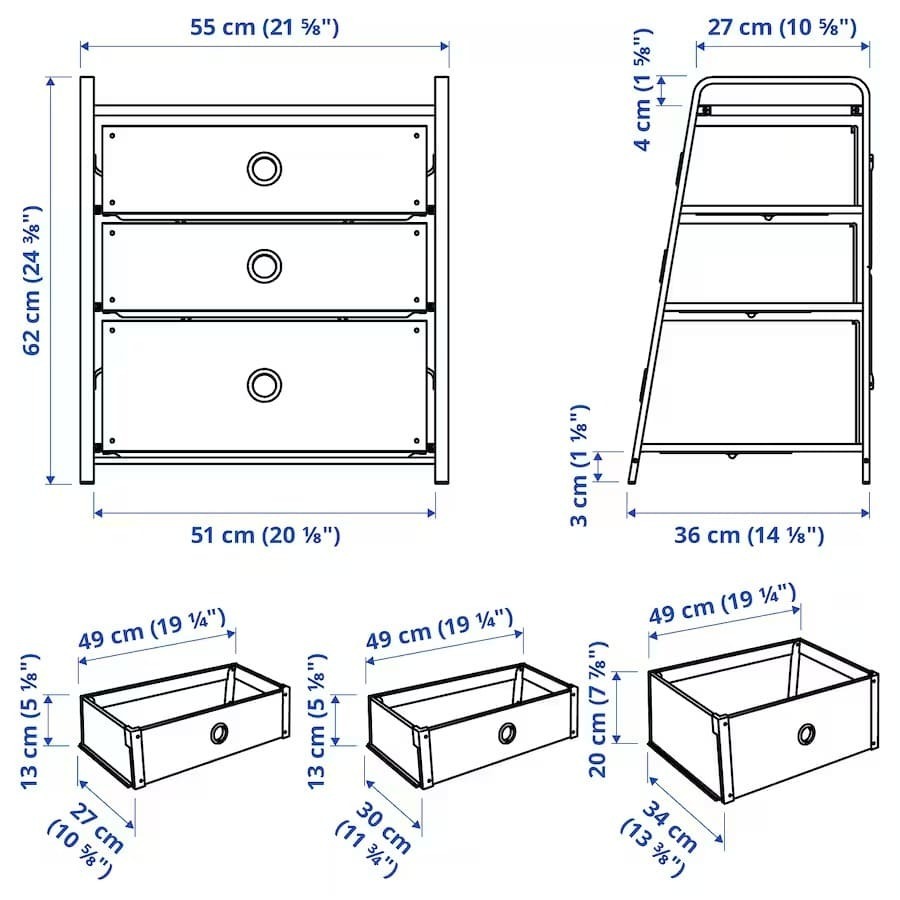 55 cm (21 ⅝")

62 cm (24 ⅜")

51 cm (20 ⅛")

27 cm (10 ⅝")

4 cm (1 ⅝")

3 cm (1 ⅛")

36 cm (14 ⅛")

49 cm (19 ¼")

13 cm (5 ⅛")

27 cm (10 ⅝")

49 cm (19 ¼")

13 cm (5 ⅛")

30 cm (11 ¾")

49 cm (19 ¼")

20 cm (7 ⅞")

34 cm (13 ⅜")