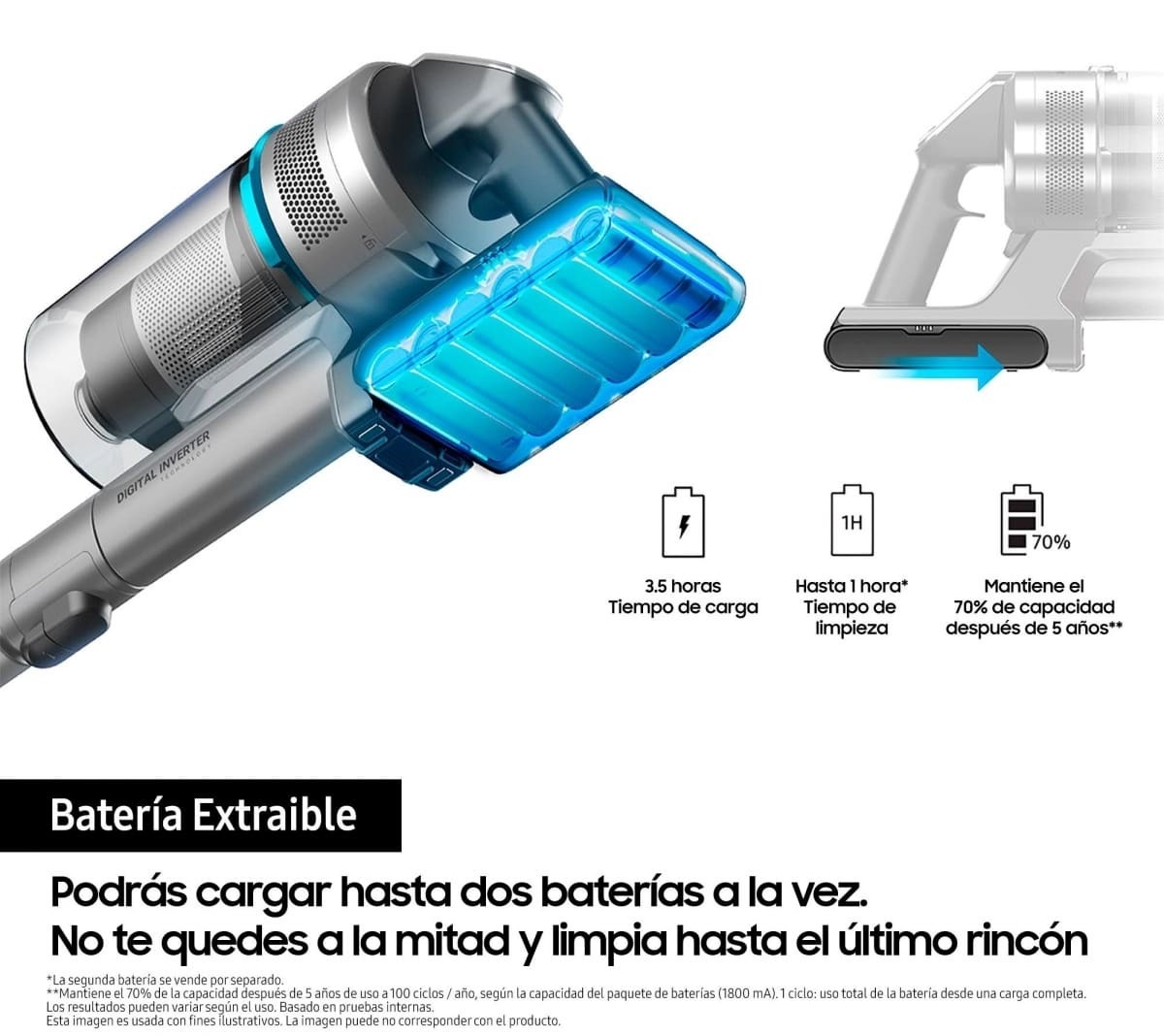 DIGITAL INVERTER
TECHNOLOGY

1H

70%

3.5 horas
Tiempo de carga

Hasta 1 hora*
Tiempo de limpieza

Mantiene el 70% de capacidad después de 5 años**

Batería Extraible

Podrás cargar hasta dos baterías a la vez.
No te quedes a la mitad y limpia hasta el último rincón

*La segunda batería se vende por separado.
**Mantiene el 70% de la capacidad después de 5 años de uso a 100 ciclos / año, según la capacidad del paquete de baterías (1800 mA). 1 ciclo: uso total de la batería desde una carga completa. Los resultados pueden variar según el uso. Basado en pruebas internas.
Esta imagen es usada con fines ilustrativos. La imagen puede no corresponder con el producto.