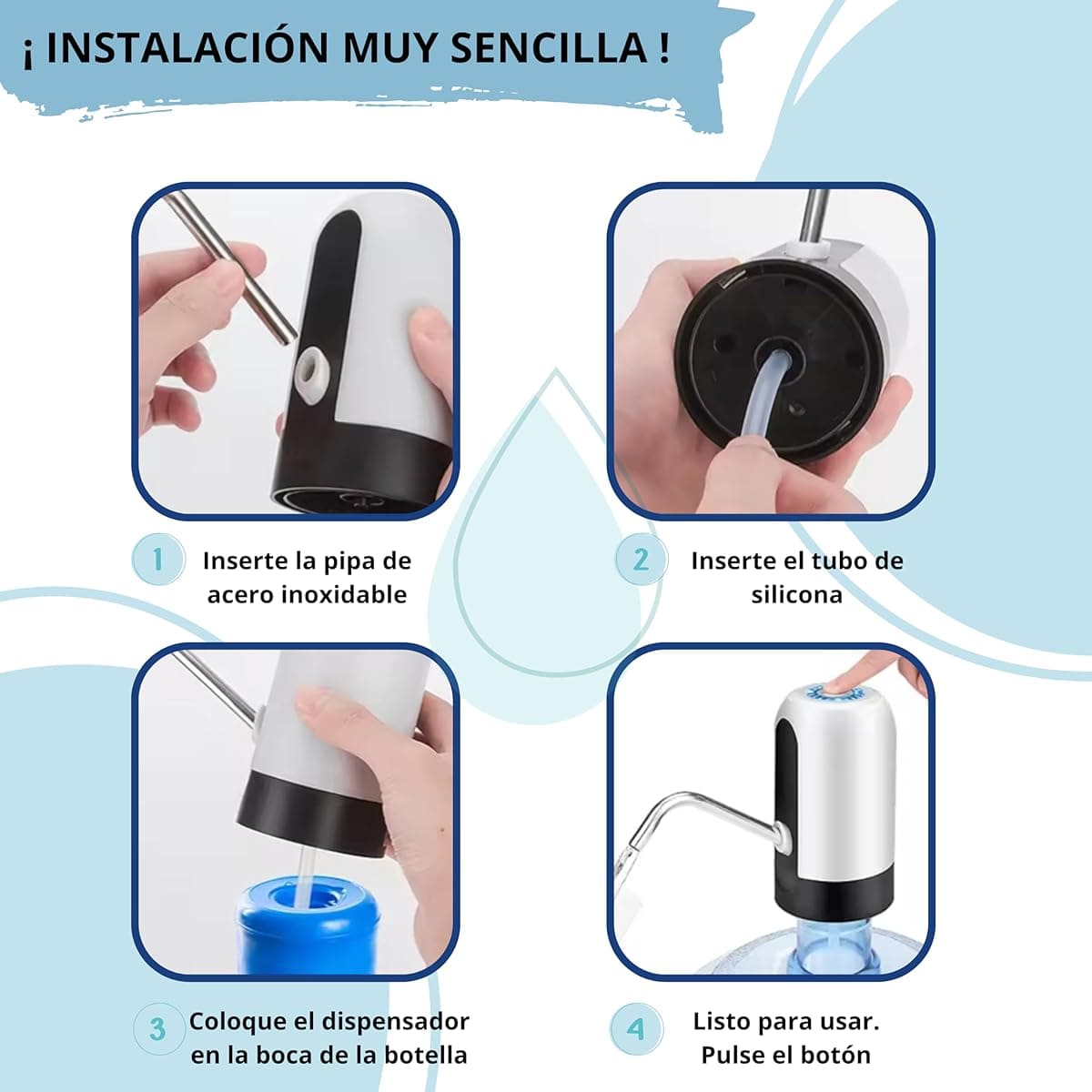 ¡ INSTALACIÓN MUY SENCILLA !

1 Inserte la pipa de acero inoxidable

2 Inserte el tubo de silicona

3 Coloque el dispensador en la boca de la botella

4 Listo para usar. Pulse el botón