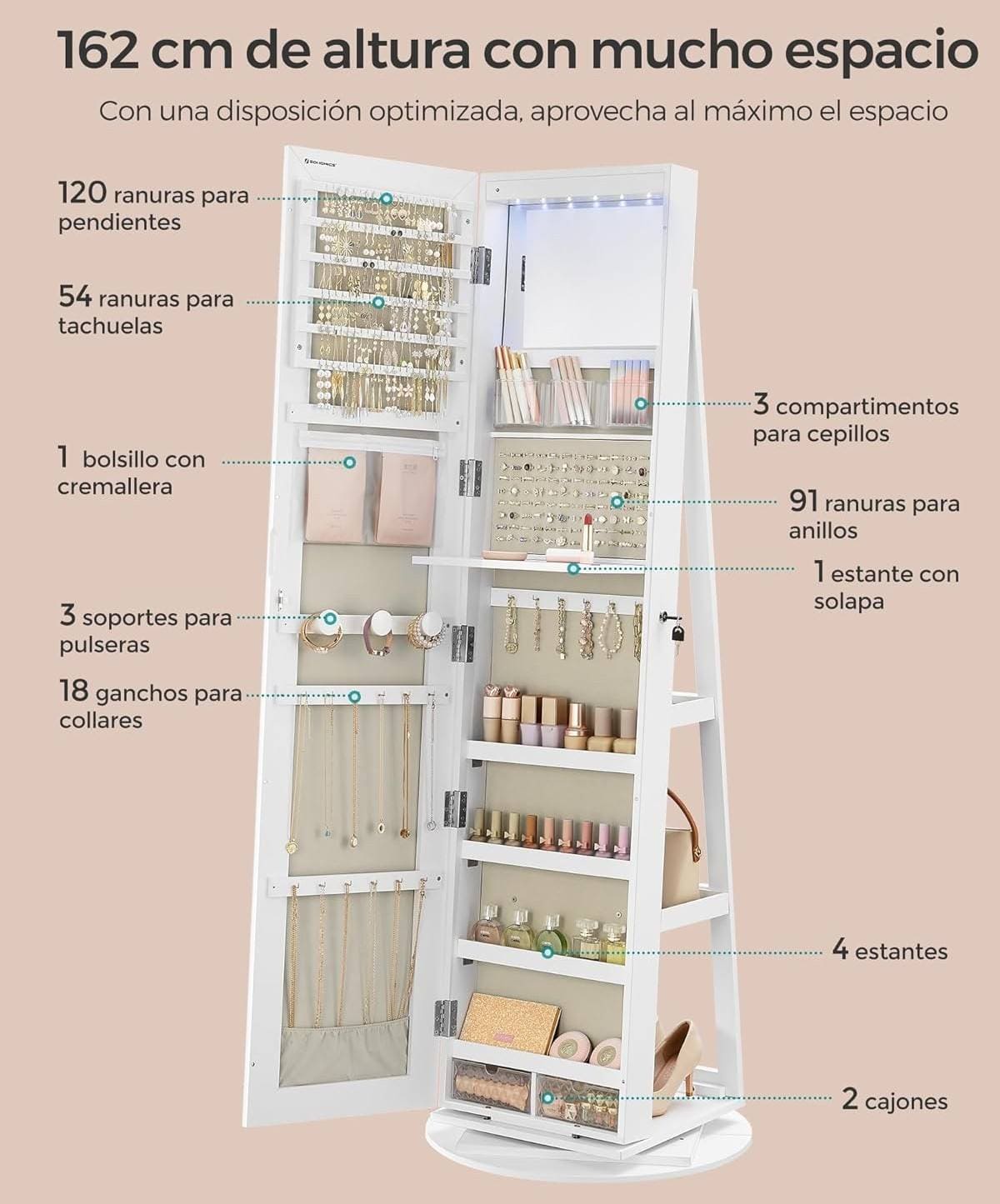 162 cm de altura con mucho espacio

Con una disposición optimizada, aprovecha al máximo el espacio

SONGMICS

120 ranuras para pendientes

54 ranuras para tachuelas

1 bolsillo con cremallera

3 soportes para pulseras

18 ganchos para collares

3 compartimentos para cepillos

91 ranuras para anillos

1 estante con solapa

4 estantes

2 cajones