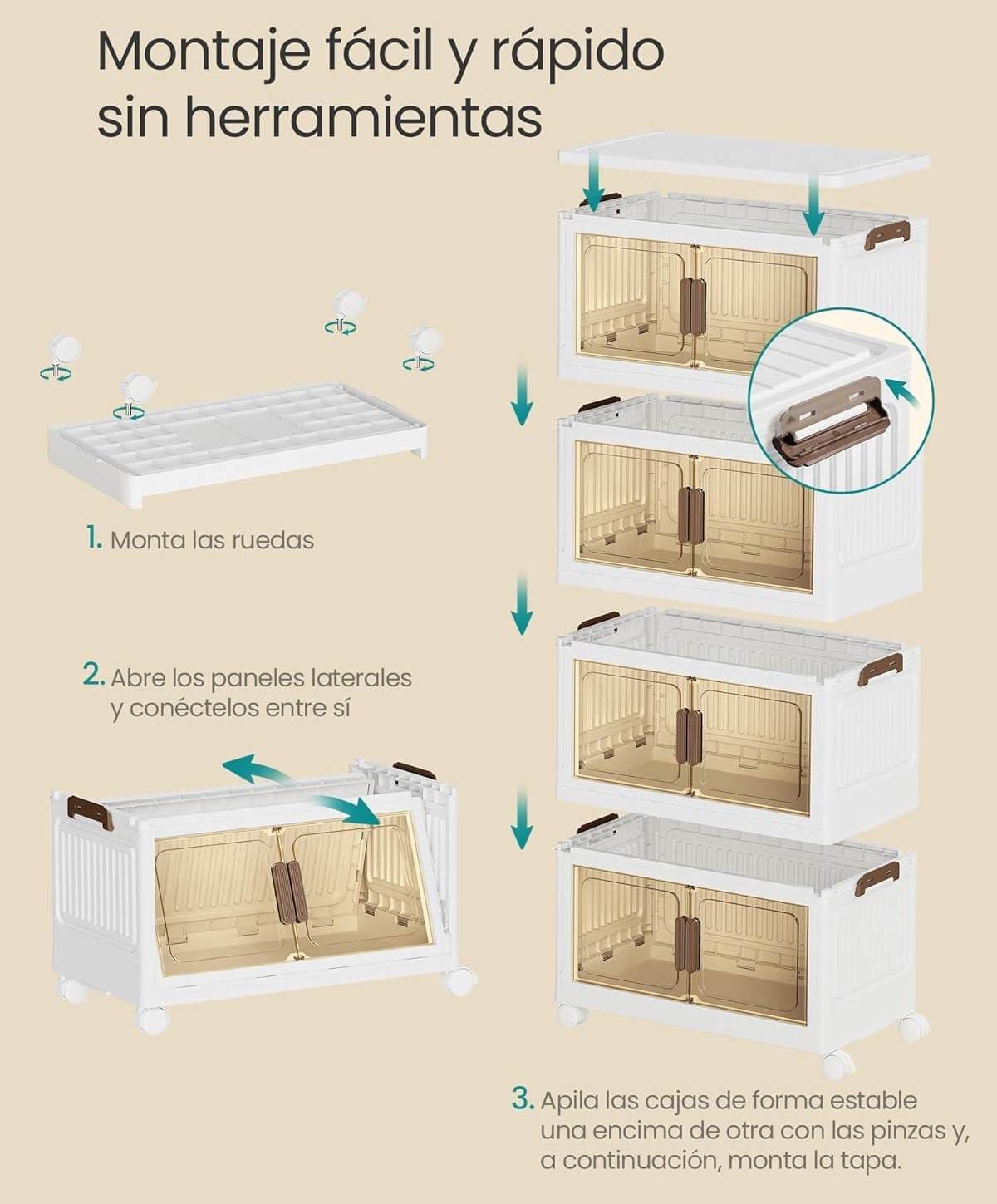 Montaje fácil y rápido sin herramientas

1. Monta las ruedas

2. Abre los paneles laterales y conéctelos entre sí

3. Apila las cajas de forma estable una encima de otra con las pinzas y, a continuación, monta la tapa.